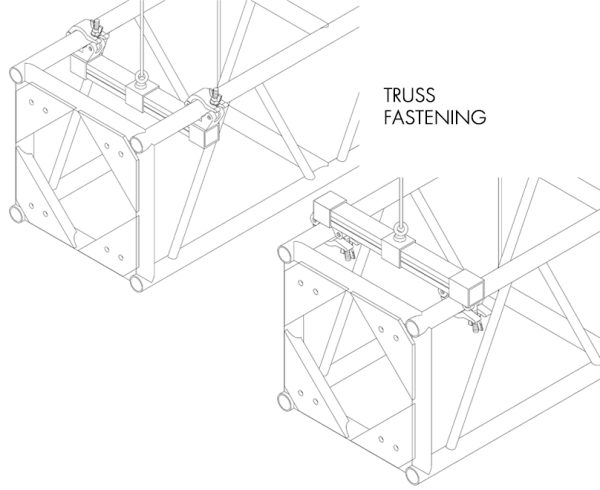 TRUSS FASTENING